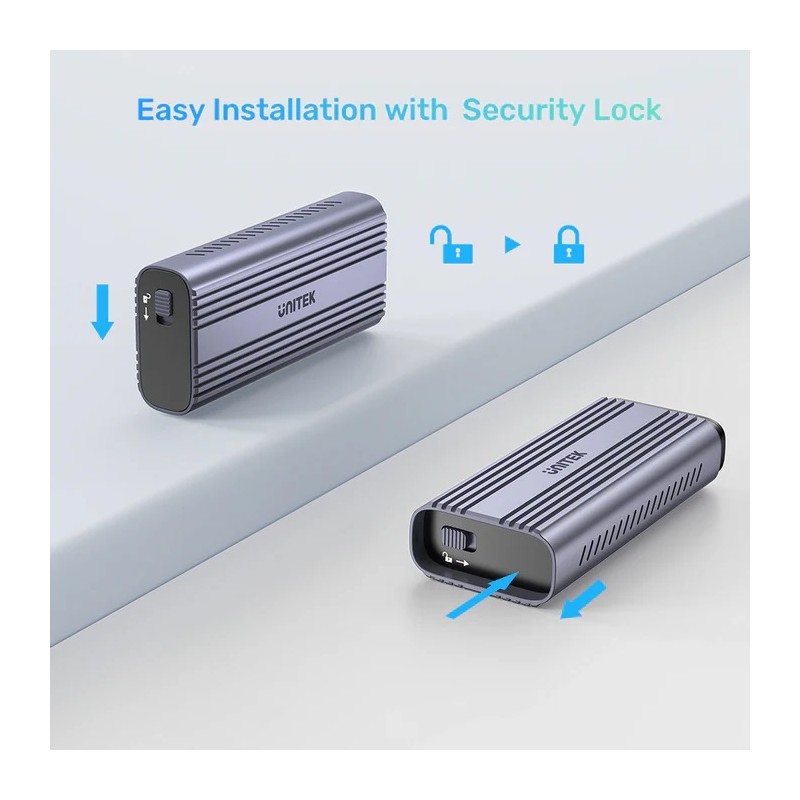 Easy Installation with Security Lock

UNITEK

UNITEK