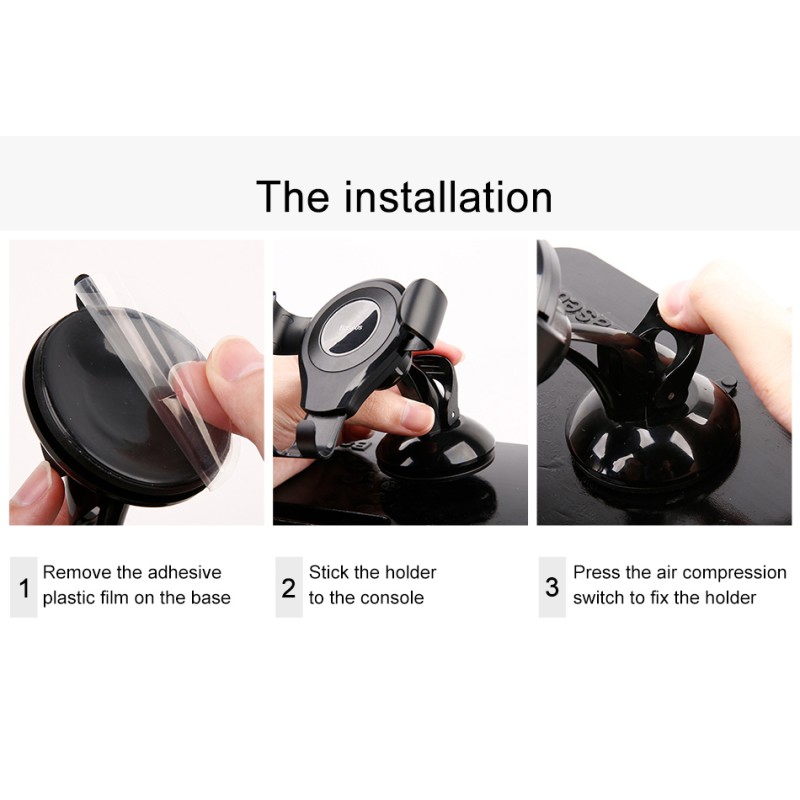 The installation

1 Remove the adhesive plastic film on the base

2 Stick the holder to the console

3 Press the air compression switch to fix the holder