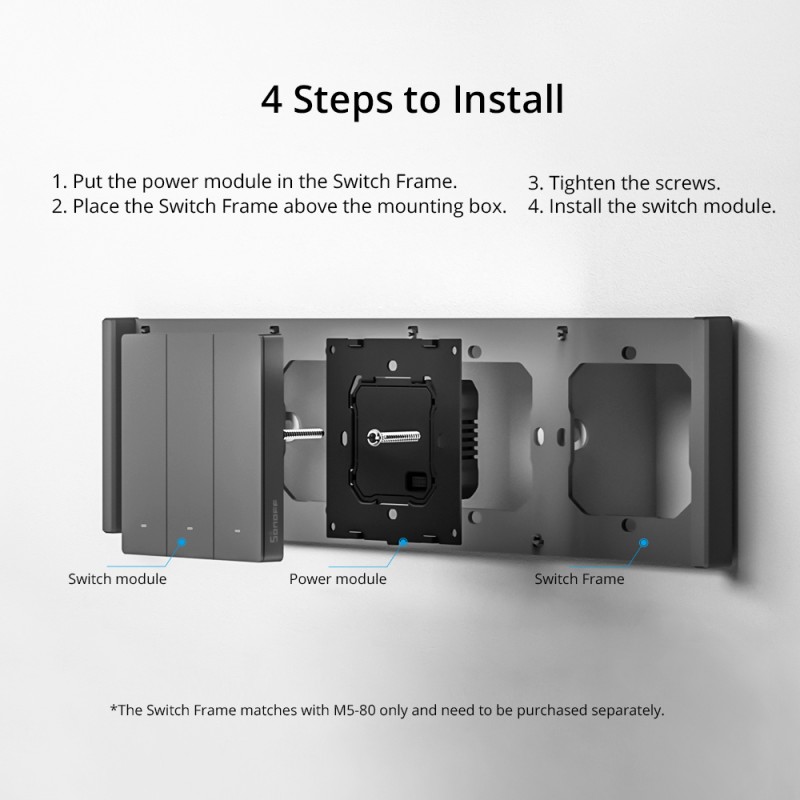 4 Steps to Install

1. Put the power module in the Switch Frame.
2. Place the Switch Frame above the mounting box.

3. Tighten the screws.
4. Install the switch module.

Sonoff

Switch module

Power module

Switch Frame

*The Switch Frame matches with M5-80 only and need to be purchased separately.