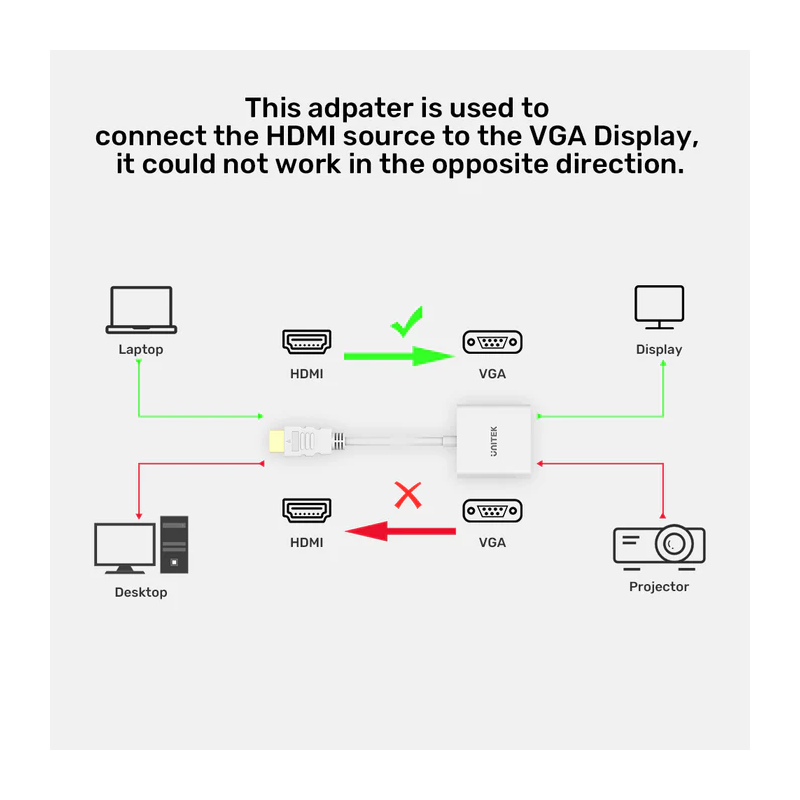 This adpater is used to connect the HDMI source to the VGA Display, it could not work in the opposite direction.

Laptop

HDMI

VGA

Display

UNITEK

Desktop

HDMI

VGA

Projector