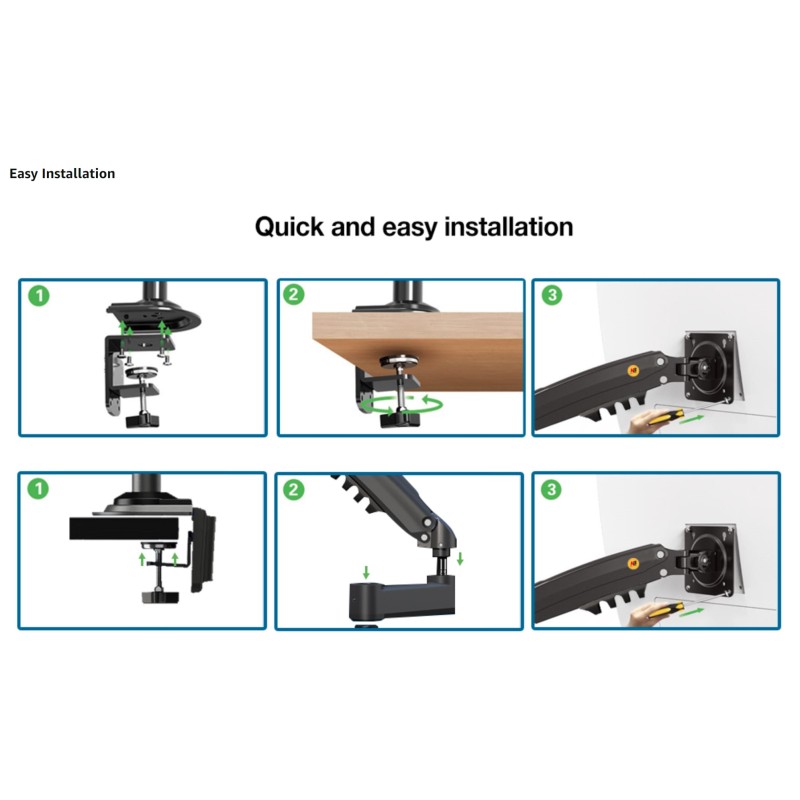 Easy Installation

Quick and easy installation

1

2

3

NB

1

2

3

NB