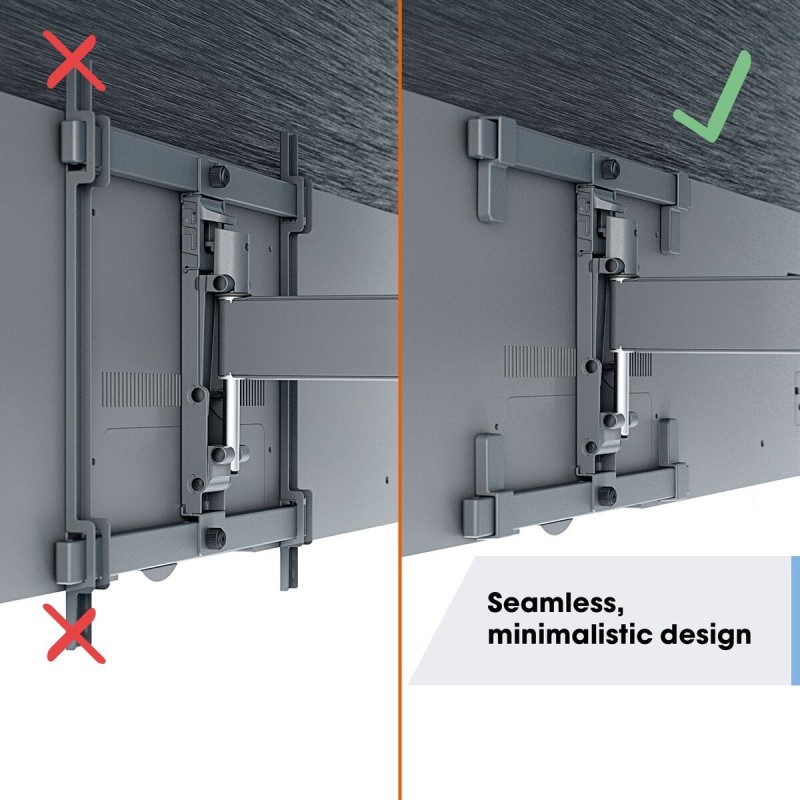 Seamless, minimalistic design