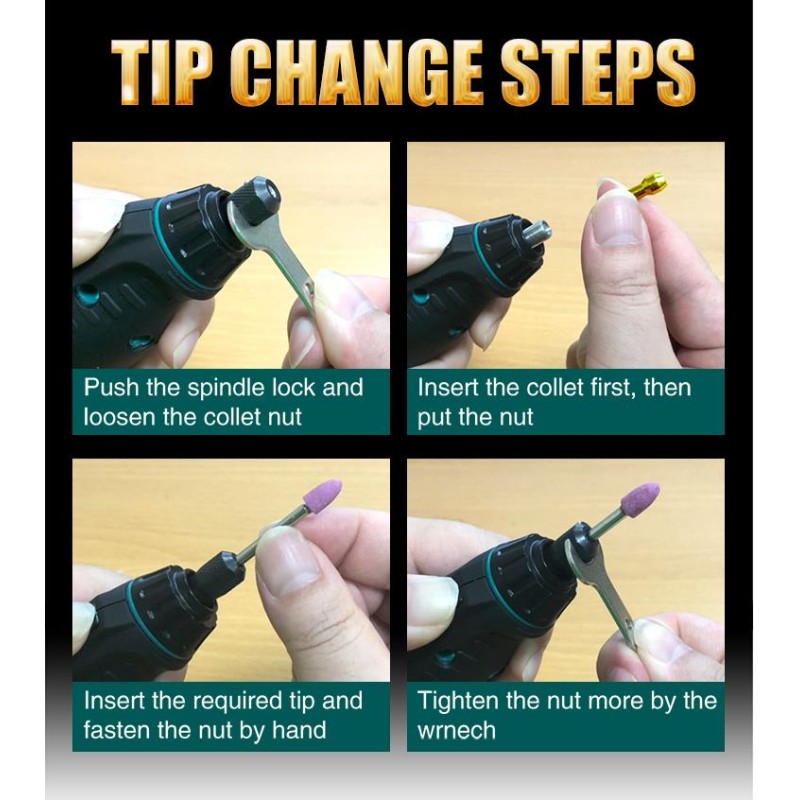 TIP CHANGE STEPS

Push the spindle lock and loosen the collet nut

Insert the collet first, then put the nut

Insert the required tip and fasten the nut by hand

Tighten the nut more by the wrnech